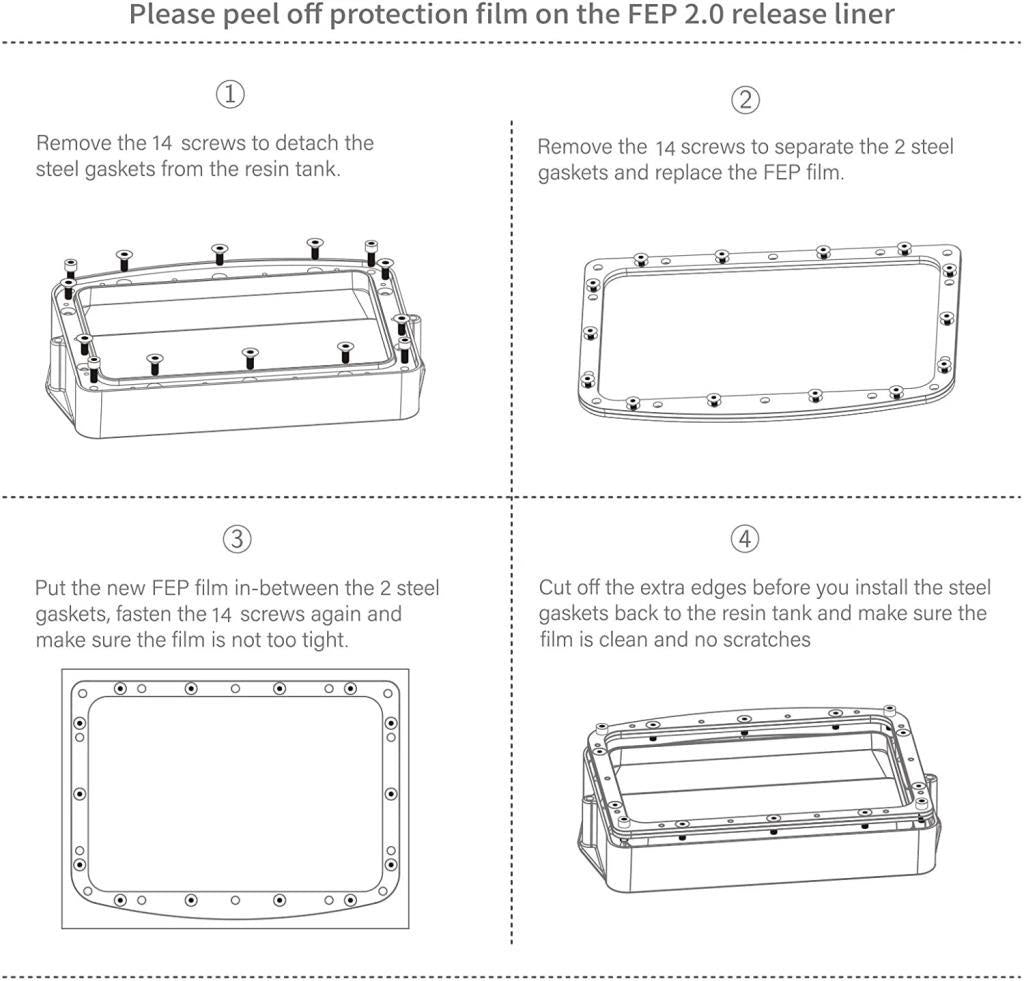 Please peel off protection film on the FEP 2.0 release liner

①

Remove the 14 screws to detach the steel gaskets from the resin tank.

②

Remove the 14 screws to separate the 2 steel gaskets and replace the FEP film.

③

Put the new FEP film in-between the 2 steel gaskets, fasten the 14 screws again and make sure the film is not too tight.

④

Cut off the extra edges before you install the steel gaskets back to the resin tank and make sure the film is clean and no scratches